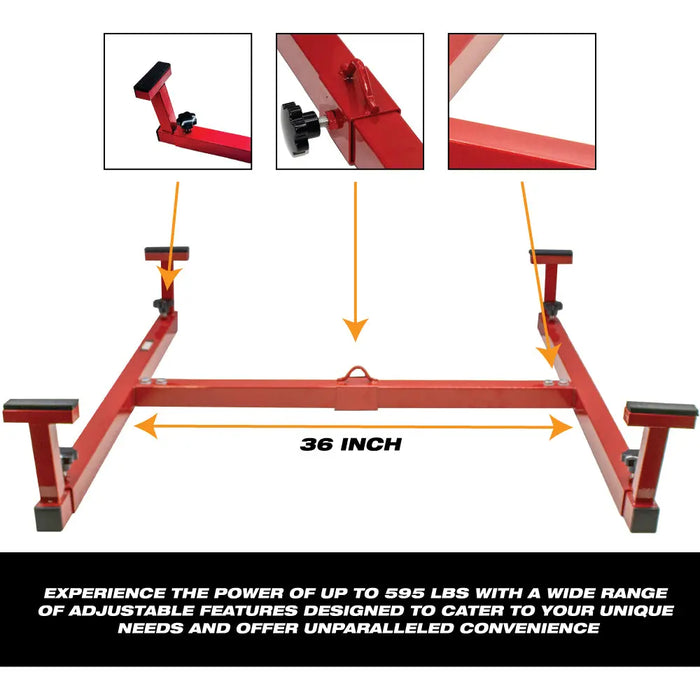 36 INCH

EXPERIENCE THE POWER OF UP TO 595 LBS WITH A WIDE RANGE OF ADJUSTABLE FEATURES DESIGNED TO CATER TO YOUR UNIQUE NEEDS AND OFFER UNPARALLELED CONVENIENCE