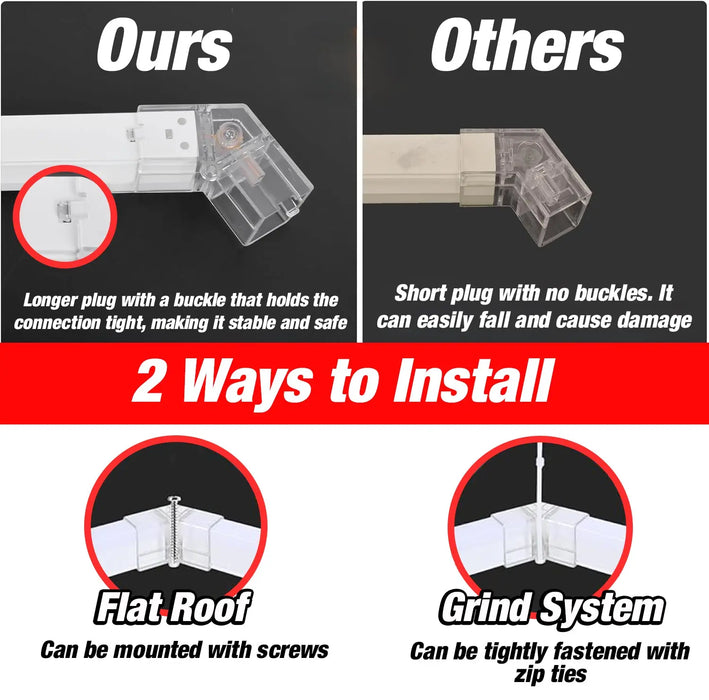 Ours

Longer plug with a buckle that holds the connection tight, making it stable and safe

Others

Short plug with no buckles. It can easily fall and cause damage

2 Ways to Install

Flat Roof

Can be mounted with screws

Grind System

Can be tightly fastened with zip ties