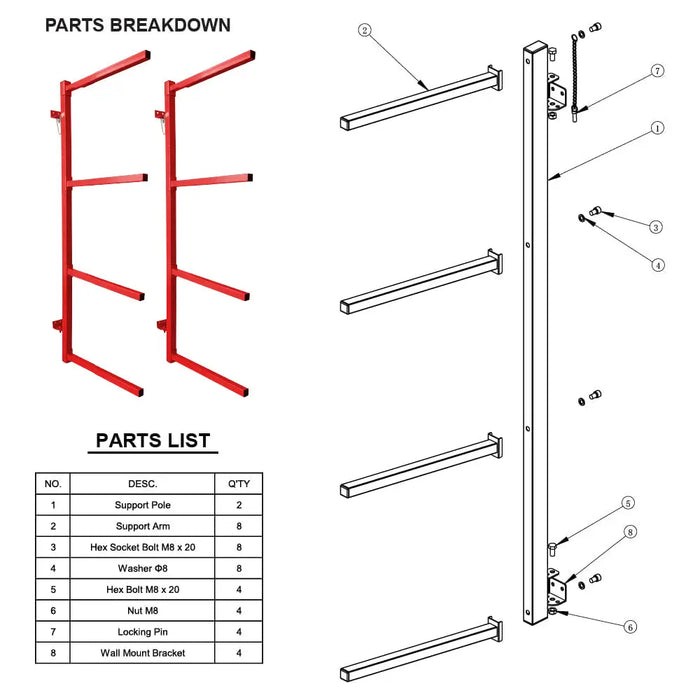 PARTS BREAKDOWN

PARTS LIST

| NO. | DESC. | Q'TY |
|---|---|---|
| 1 | Support Pole | 2 |
| 2 | Support Arm | 8 |
| 3 | Hex Socket Bolt M8 x 20 | 8 |
| 4 | Washer Φ8 | 8 |
| 5 | Hex Bolt M8 x 20 | 4 |
| 6 | Nut M8 | 4 |
| 7 | Locking Pin | 4 |
| 8 | Wall Mount Bracket | 4 |

2
7
1
3
4
5
8
6