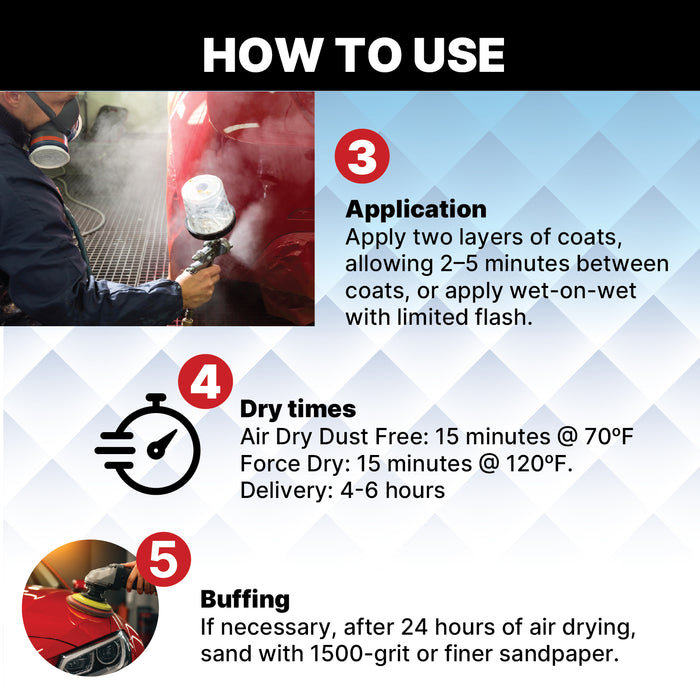 HOW TO USE

3

Application
Apply two layers of coats, allowing 2–5 minutes between coats, or apply wet-on-wet with limited flash.

4

Dry times
Air Dry Dust Free: 15 minutes @ 70ºF
Force Dry: 15 minutes @ 120ºF.
Delivery: 4-6 hours

5

Buffing
If necessary, after 24 hours of air drying, sand with 1500-grit or finer sandpaper.