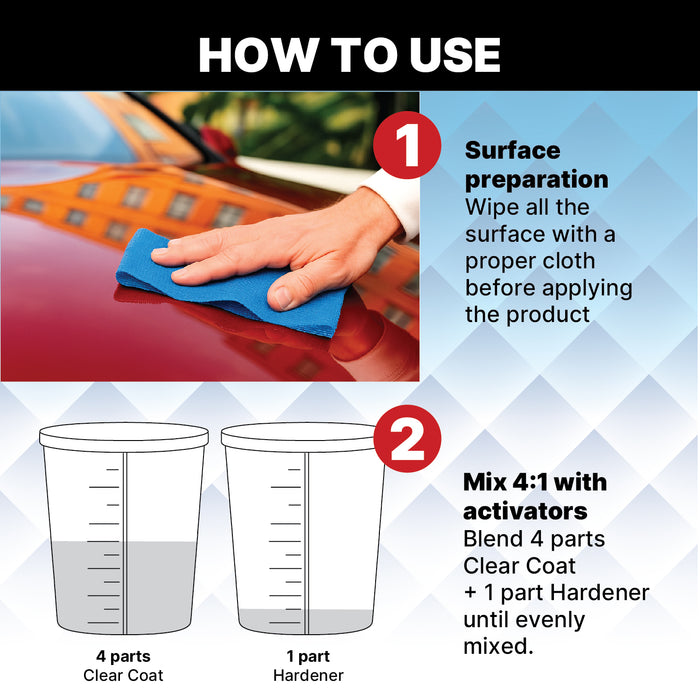 HOW TO USE

1

Surface preparation
Wipe all the surface with a proper cloth before applying the product

2

Mix 4:1 with activators
Blend 4 parts Clear Coat + 1 part Hardener until evenly mixed.

4 parts
Clear Coat

1 part
Hardener