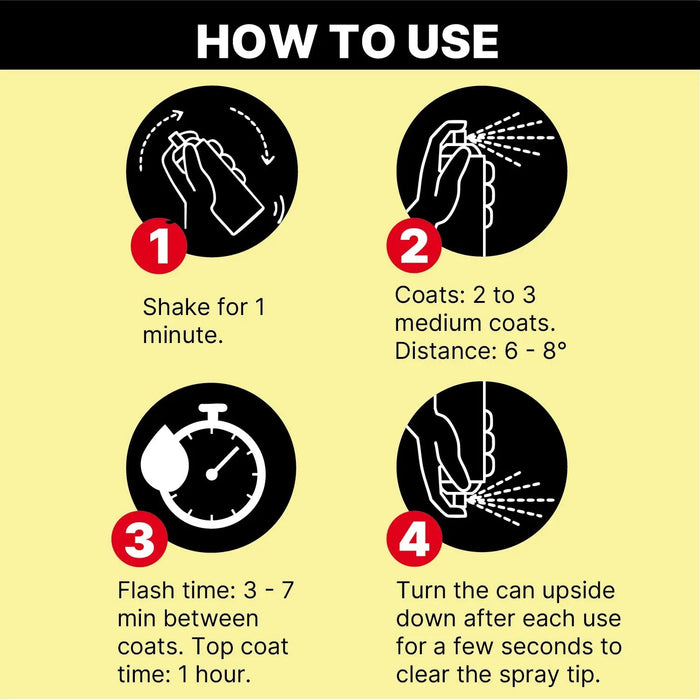 HOW TO USE

1

Shake for 1 minute.

2

Coats: 2 to 3 medium coats. Distance: 6 - 8°

3

Flash time: 3 - 7 min between coats. Top coat time: 1 hour.

4

Turn the can upside down after each use for a few seconds to clear the spray tip.