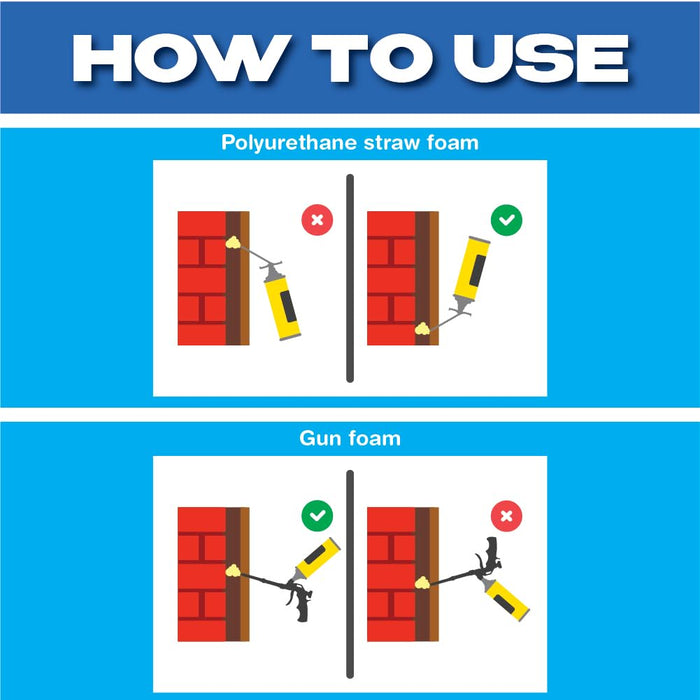 HOW TO USE

Polyurethane straw foam

Gun foam