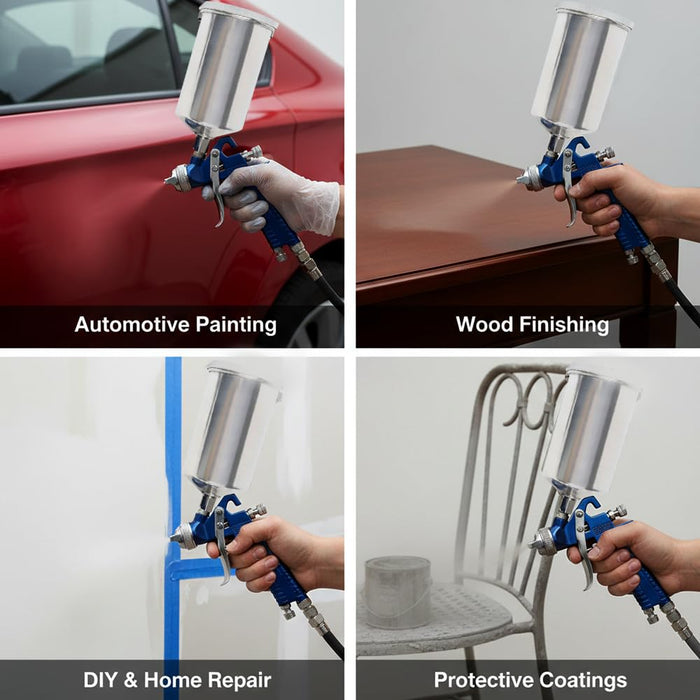 Automotive Painting

Wood Finishing

DIY & Home Repair

Protective Coatings