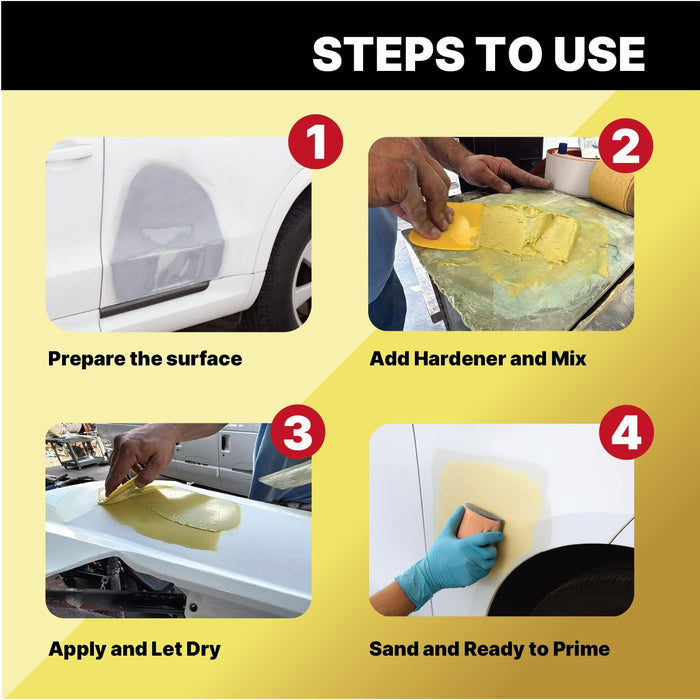 STEPS TO USE

1

Prepare the surface

2

Add Hardener and Mix

3

Apply and Let Dry

4

Sand and Ready to Prime