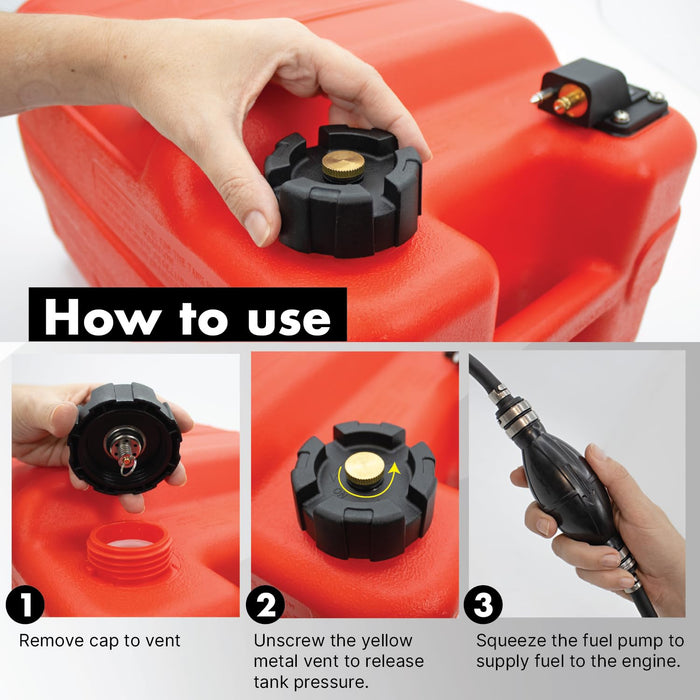 How to use

1
Remove cap to vent

2
Unscrew the yellow metal vent to release tank pressure.

3
Squeeze the fuel pump to supply fuel to the engine.