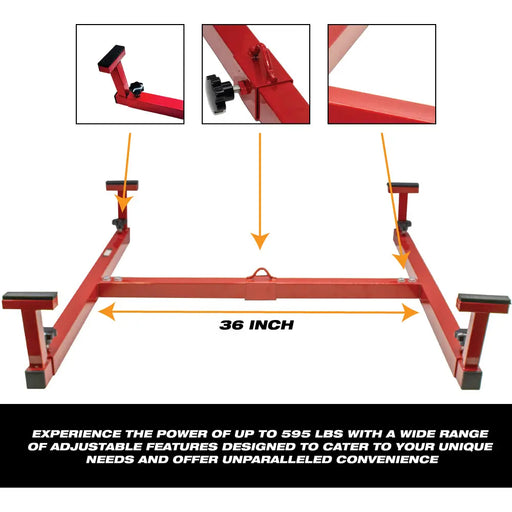 36 INCH

EXPERIENCE THE POWER OF UP TO 595 LBS WITH A WIDE RANGE OF ADJUSTABLE FEATURES DESIGNED TO CATER TO YOUR UNIQUE NEEDS AND OFFER UNPARALLELED CONVENIENCE