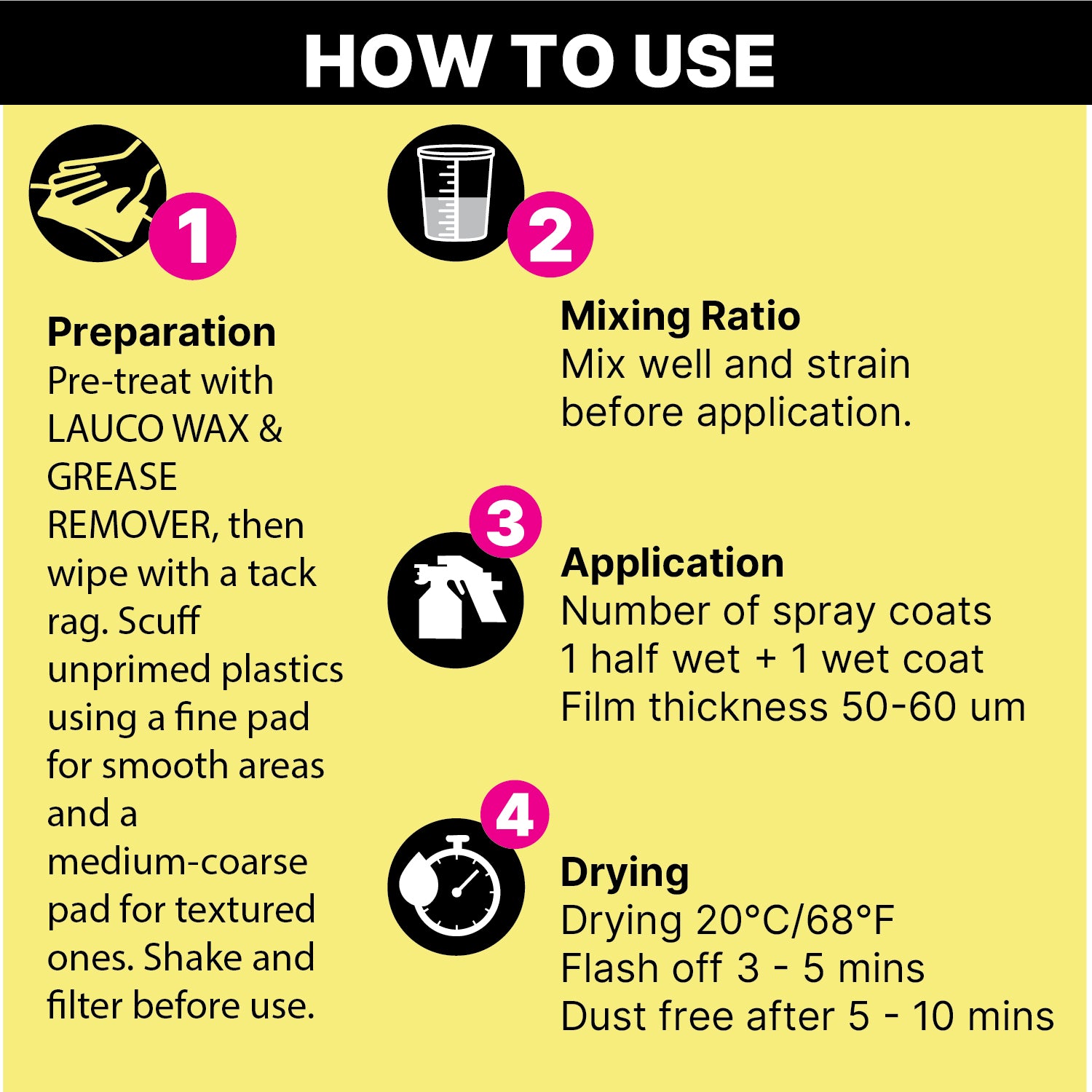 HOW TO USE

1

Preparation
Pre-treat with LAUCO WAX & GREASE REMOVER, then wipe with a tack rag. Scuff unprimed plastics using a fine pad for smooth areas and a medium-coarse pad for textured ones. Shake and filter before use.

2

Mixing Ratio
Mix well and strain before application.

3

Application
Number of spray coats
1 half wet + 1 wet coat
Film thickness 50-60 um

4

Drying
Drying 20°C/68°F
Flash off 3 - 5 mins
Dust free after 5 - 10 mins