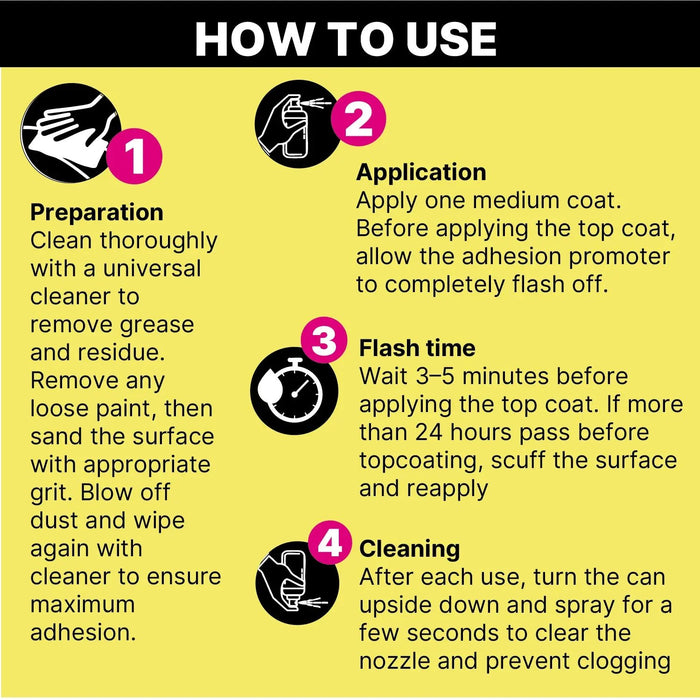 HOW TO USE

1

Preparation
Clean thoroughly with a universal cleaner to remove grease and residue. Remove any loose paint, then sand the surface with appropriate grit. Blow off dust and wipe again with cleaner to ensure maximum adhesion.

2

Application
Apply one medium coat. Before applying the top coat, allow the adhesion promoter to completely flash off.

3

Flash time
Wait 3–5 minutes before applying the top coat. If more than 24 hours pass before topcoating, scuff the surface and reapply

4

Cleaning
After each use, turn the can upside down and spray for a few seconds to clear the nozzle and prevent clogging