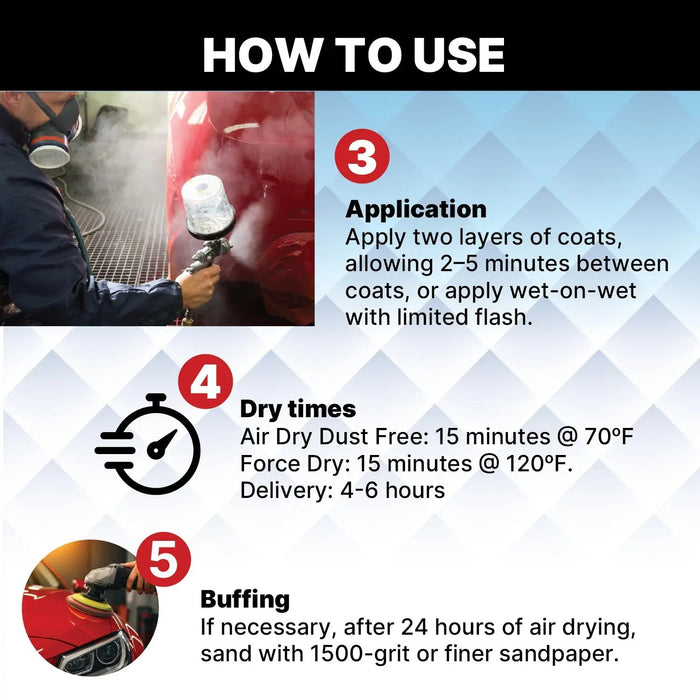 HOW TO USE

3

Application
Apply two layers of coats, allowing 2–5 minutes between coats, or apply wet-on-wet with limited flash.

4

Dry times
Air Dry Dust Free: 15 minutes @ 70ºF
Force Dry: 15 minutes @ 120ºF.
Delivery: 4-6 hours

5

Buffing
If necessary, after 24 hours of air drying, sand with 1500-grit or finer sandpaper.