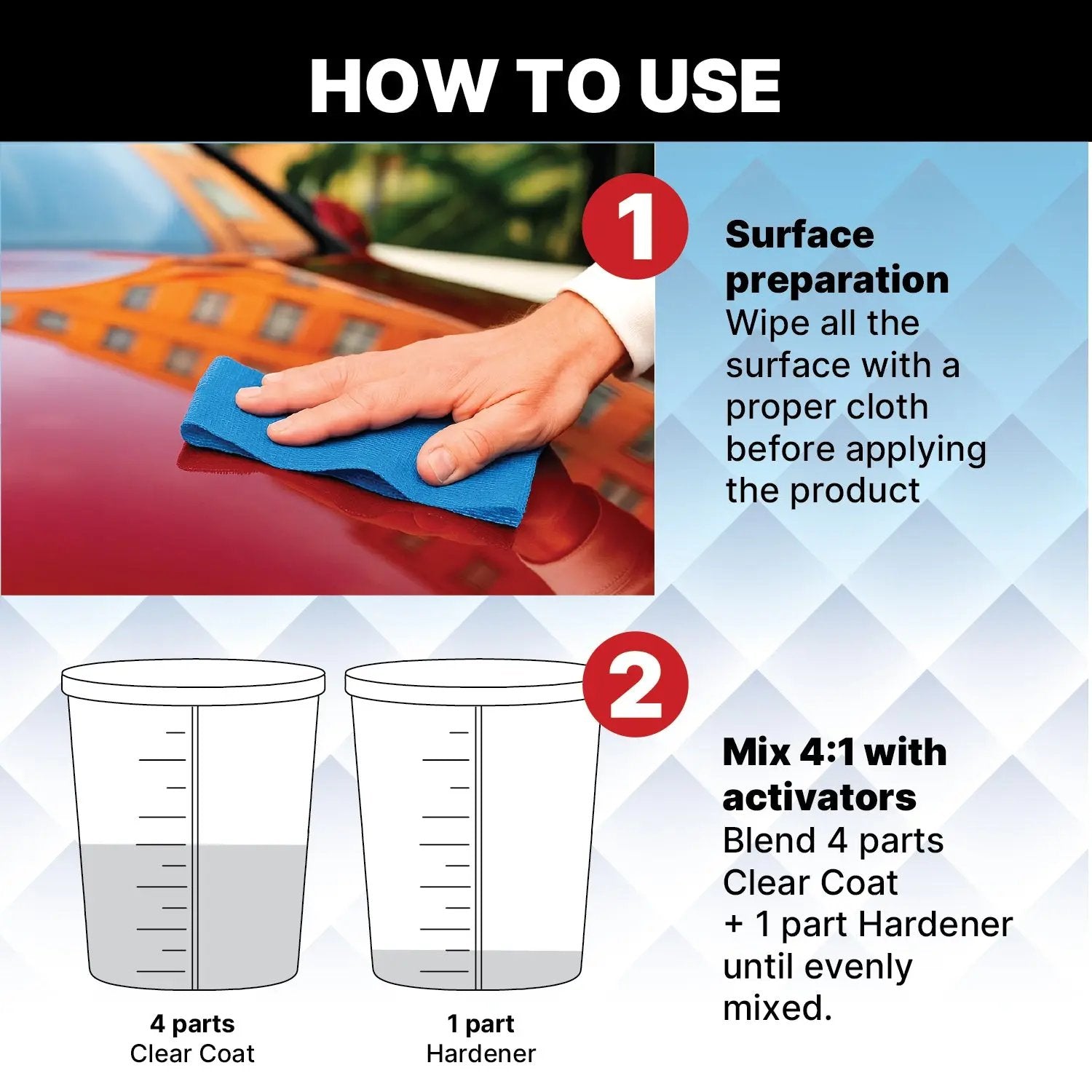 HOW TO USE

1

Surface preparation
Wipe all the surface with a proper cloth before applying the product

2

Mix 4:1 with activators
Blend 4 parts Clear Coat + 1 part Hardener until evenly mixed.

4 parts
Clear Coat

1 part
Hardener