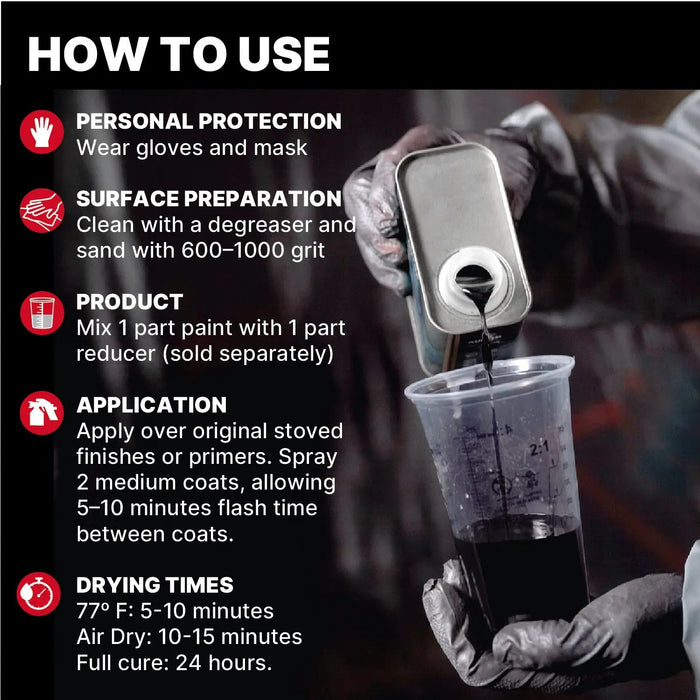 HOW TO USE

PERSONAL PROTECTION
Wear gloves and mask

SURFACE PREPARATION
Clean with a degreaser and sand with 600–1000 grit

PRODUCT
Mix 1 part paint with 1 part reducer (sold separately)

APPLICATION
Apply over original stoved finishes or primers. Spray 2 medium coats, allowing 5–10 minutes flash time between coats.

DRYING TIMES
77º F: 5-10 minutes
Air Dry: 10-15 minutes
Full cure: 24 hours.

2:1