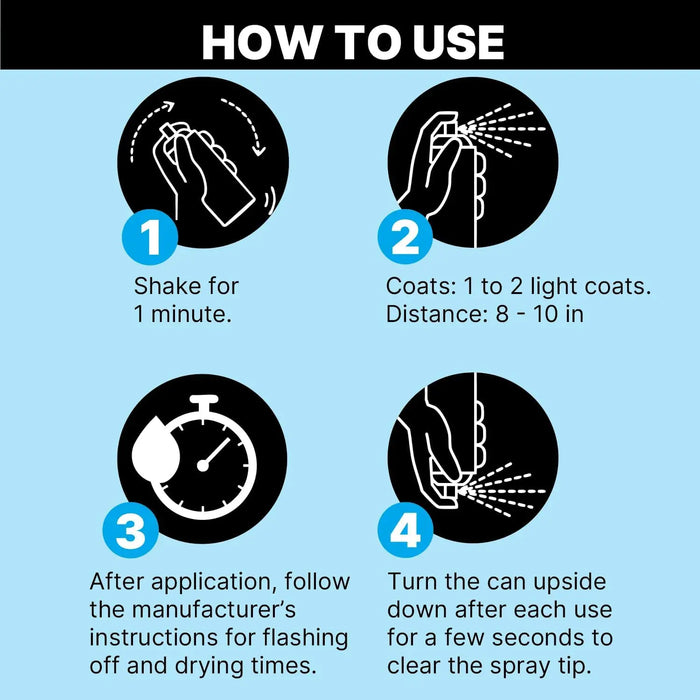 HOW TO USE

1

Shake for 1 minute.

2

Coats: 1 to 2 light coats.
Distance: 8 - 10 in

3

After application, follow the manufacturer's instructions for flashing off and drying times.

4

Turn the can upside down after each use for a few seconds to clear the spray tip.