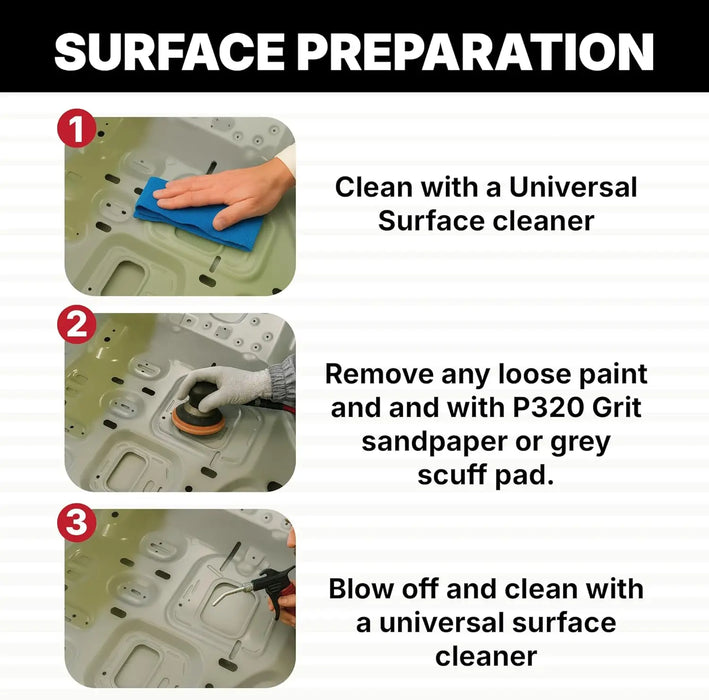 SURFACE PREPARATION

1

Clean with a Universal Surface cleaner

2

Remove any loose paint and and with P320 Grit sandpaper or grey scuff pad.

3

Blow off and clean with a universal surface cleaner