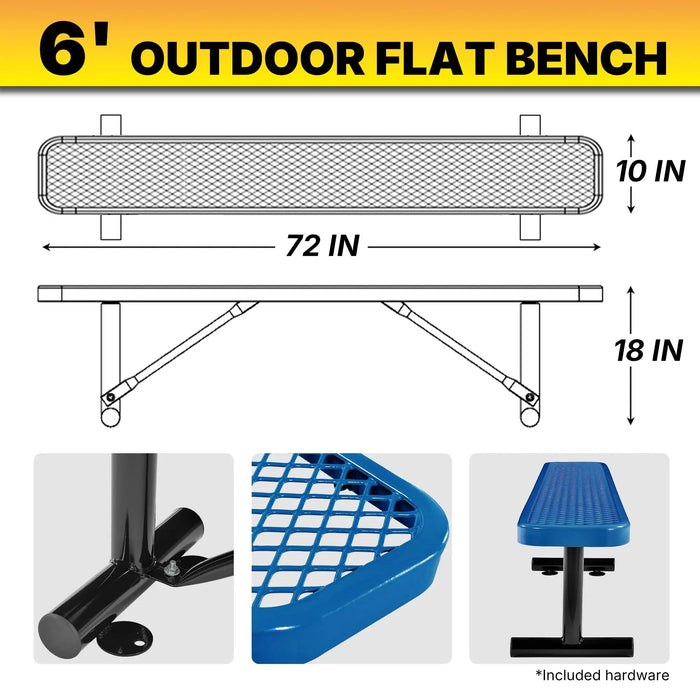 6' OUTDOOR FLAT BENCH

10 IN

72 IN

18 IN

*Included hardware