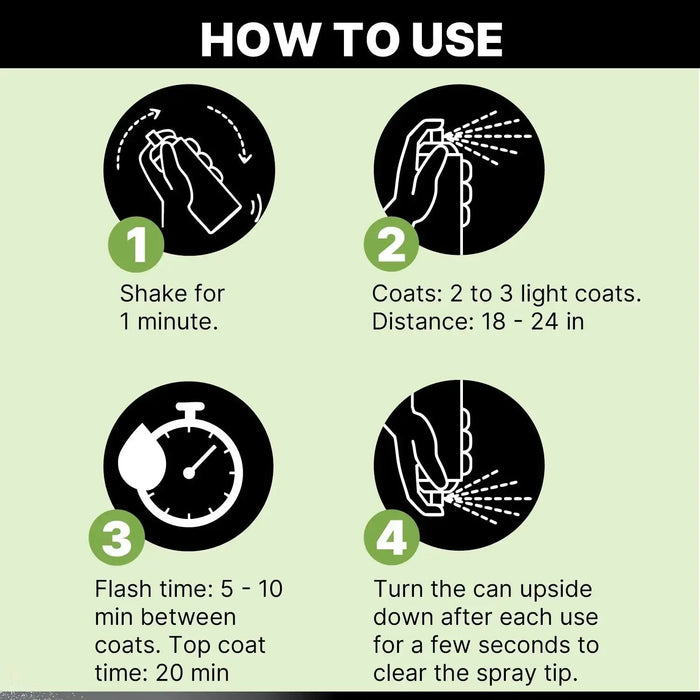 HOW TO USE

1

Shake for 1 minute.

2

Coats: 2 to 3 light coats.
Distance: 18 - 24 in

3

Flash time: 5 - 10 min between coats. Top coat time: 20 min

4

Turn the can upside down after each use for a few seconds to clear the spray tip.