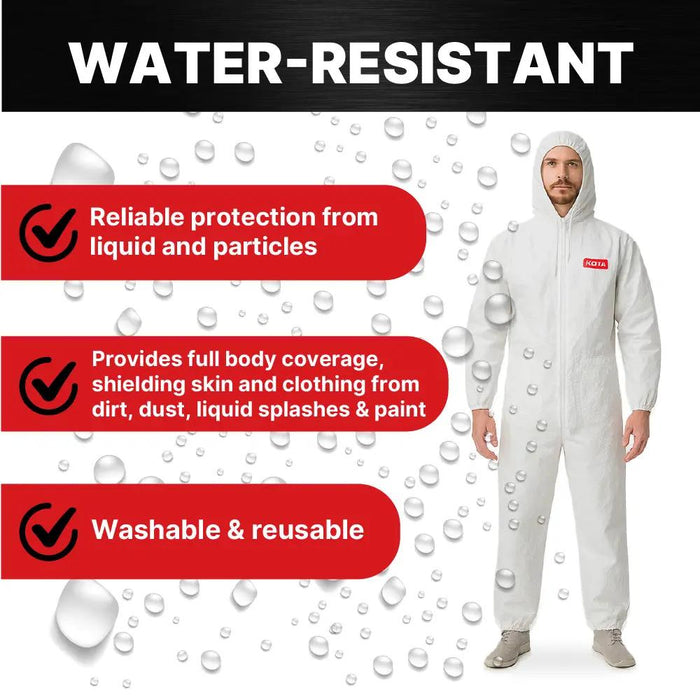 WATER-RESISTANT

Reliable protection from liquid and particles

Provides full body coverage, shielding skin and clothing from dirt, dust, liquid splashes & paint

Washable & reusable

KOTA