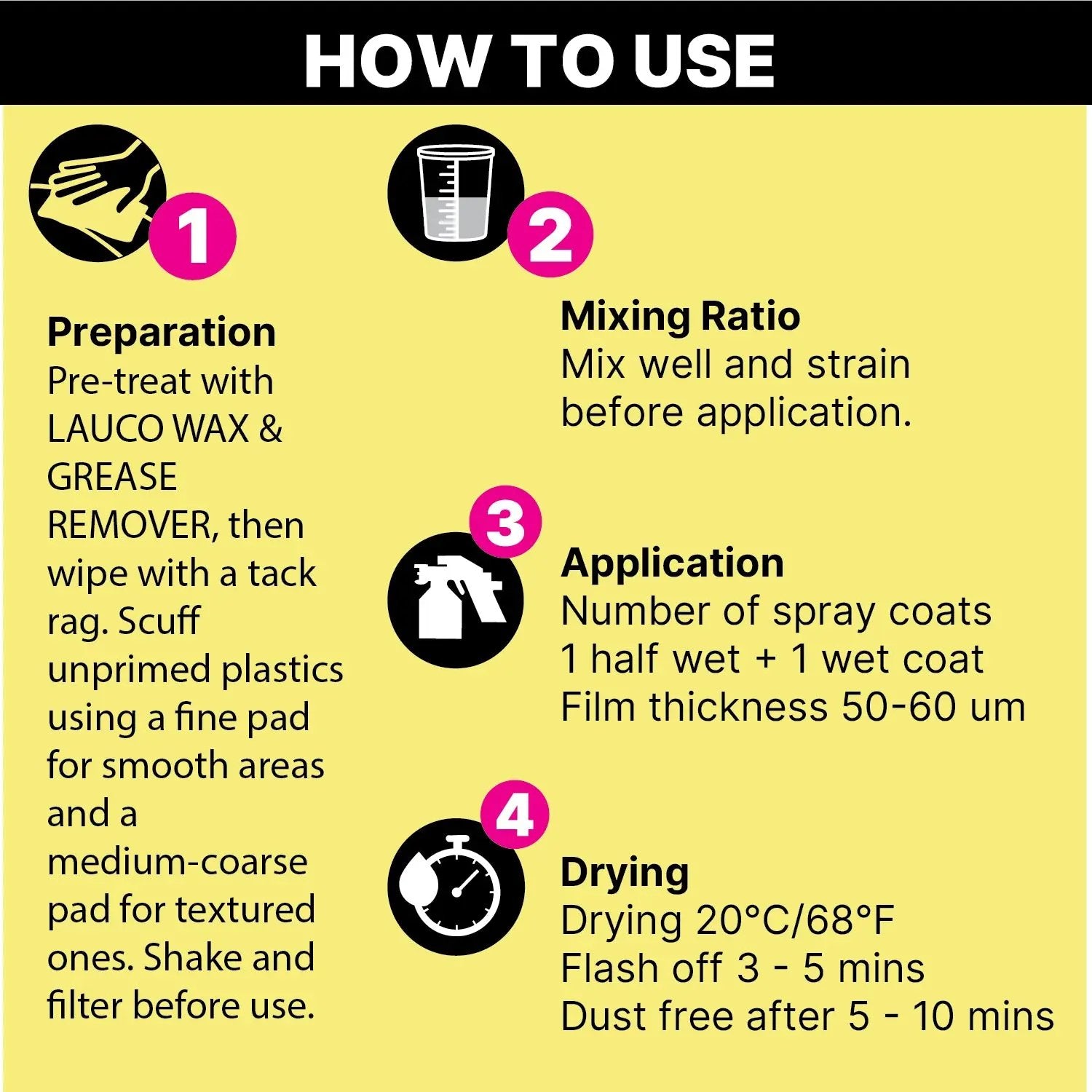 HOW TO USE

1

Preparation
Pre-treat with LAUCO WAX & GREASE REMOVER, then wipe with a tack rag. Scuff unprimed plastics using a fine pad for smooth areas and a medium-coarse pad for textured ones. Shake and filter before use.

2

Mixing Ratio
Mix well and strain before application.

3

Application
Number of spray coats
1 half wet + 1 wet coat
Film thickness 50-60 um

4

Drying
Drying 20°C/68°F
Flash off 3 - 5 mins
Dust free after 5 - 10 mins