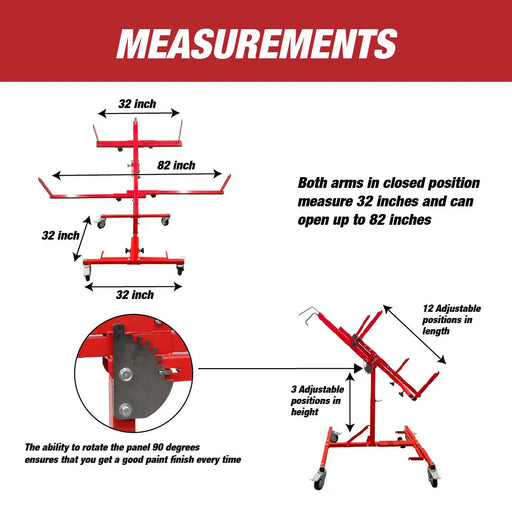 MEASUREMENTS

32 inch

82 inch

32 inch

32 inch

Both arms in closed position measure 32 inches and can open up to 82 inches

12 Adjustable positions in length

3 Adjustable positions in height

The ability to rotate the panel 90 degrees ensures that you get a good paint finish every time