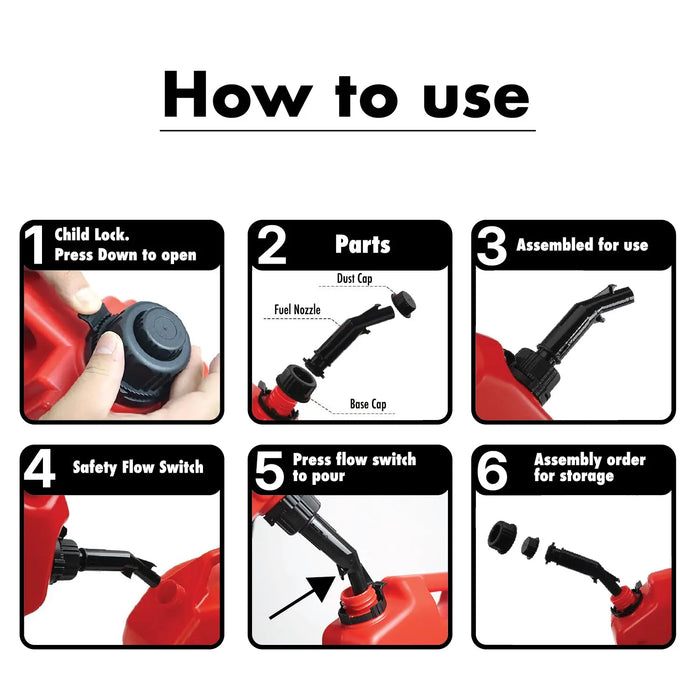 How to use

1 Child Lock.
Press Down to open

2 Parts

Dust Cap

Fuel Nozzle

Base Cap

3 Assembled for use

4 Safety Flow Switch

5 Press flow switch to pour

6 Assembly order for storage